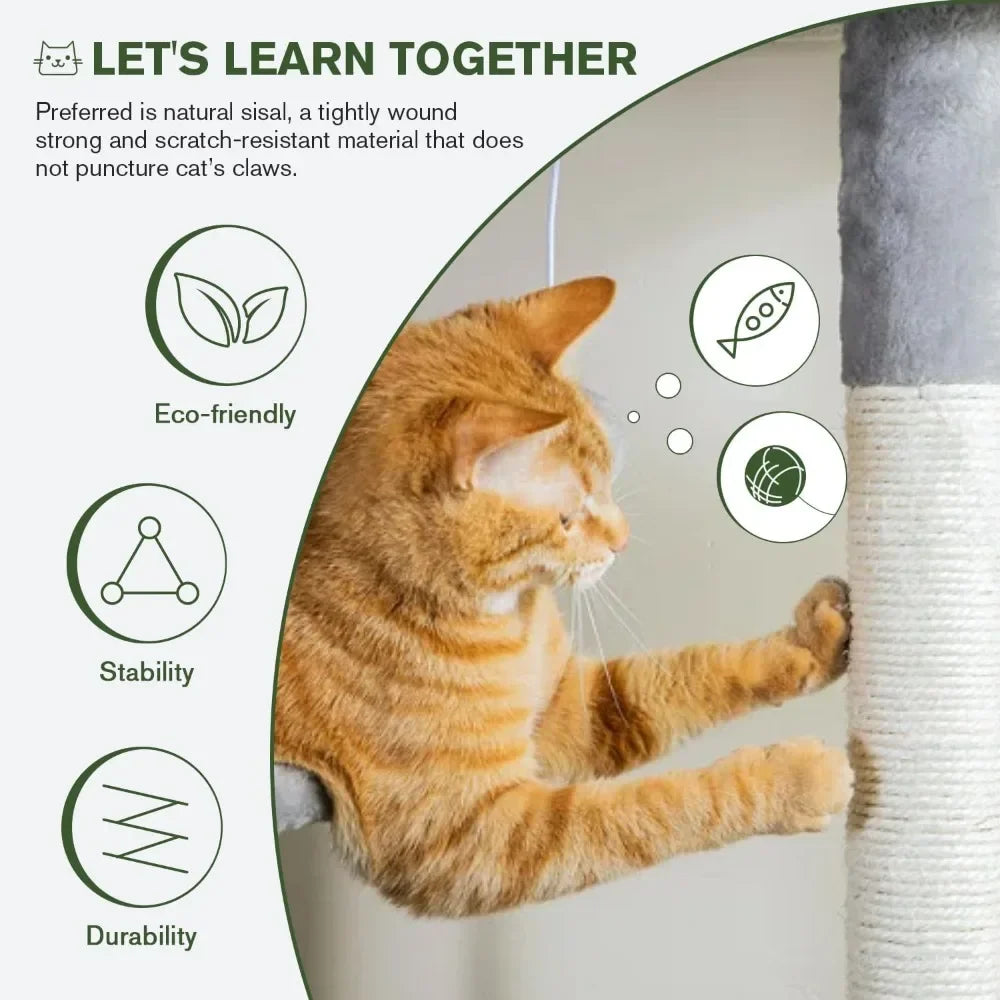 LET'S LEARN TOGETHER

Preferred is natural sisal, a tightly wound strong and scratch-resistant material that does not puncture cat's claws.

Eco-friendly

Stability

Durability