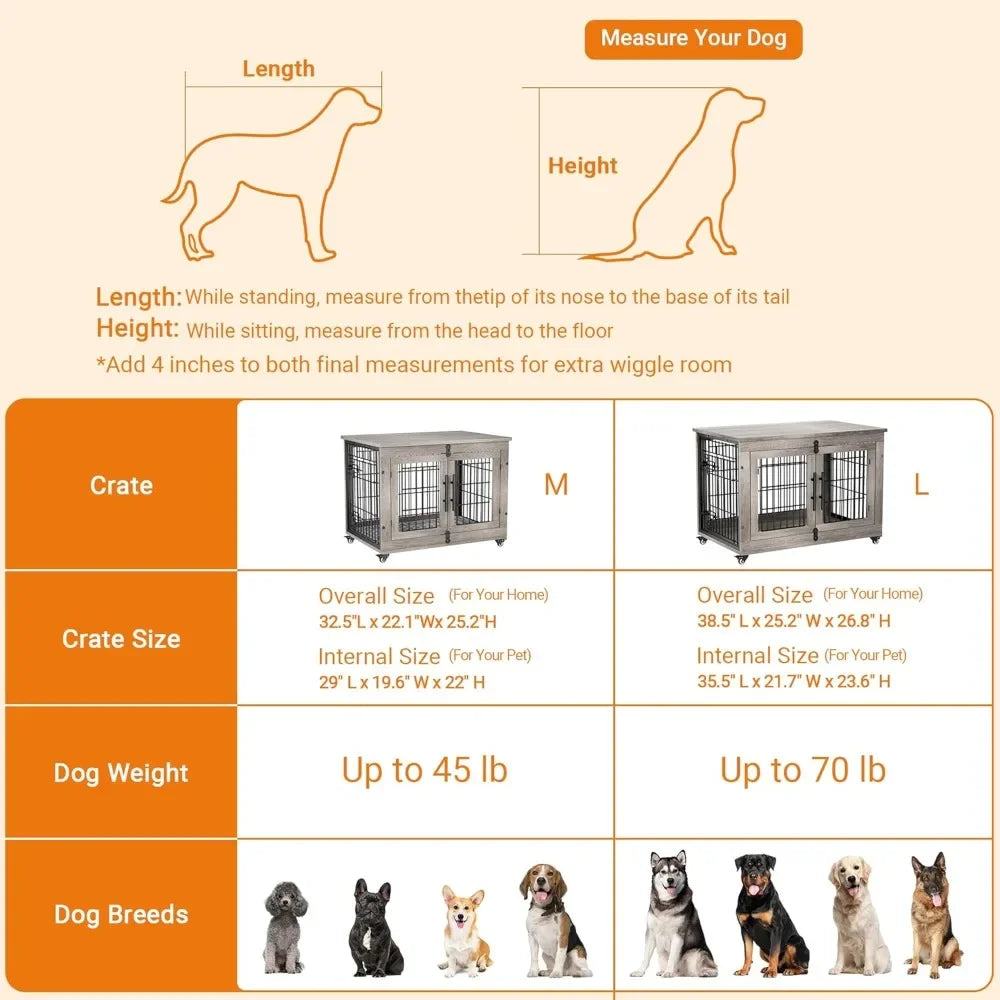 Measure Your Dog

Length

Height

Length: While standing, measure from thetip of its nose to the base of its tail
Height: While sitting, measure from the head to the floor
*Add 4 inches to both final measurements for extra wiggle room

| Crate | M | L |
|---|---|---|
| Crate Size | Overall Size (For Your Home) 32.5"L x 22.1"Wx 25.2"H Internal Size (For Your Pet) 29" L x 19.6" W x 22" H | Overall Size (For Your Home) 38.5" L x 25.2" W x 26.8" H Internal Size (For Your Pet) 35.5" L x 21.7" W x 23.6" H |
| Dog Weight | Up to 45 lb | Up to 70 lb |
| Dog Breeds | | |