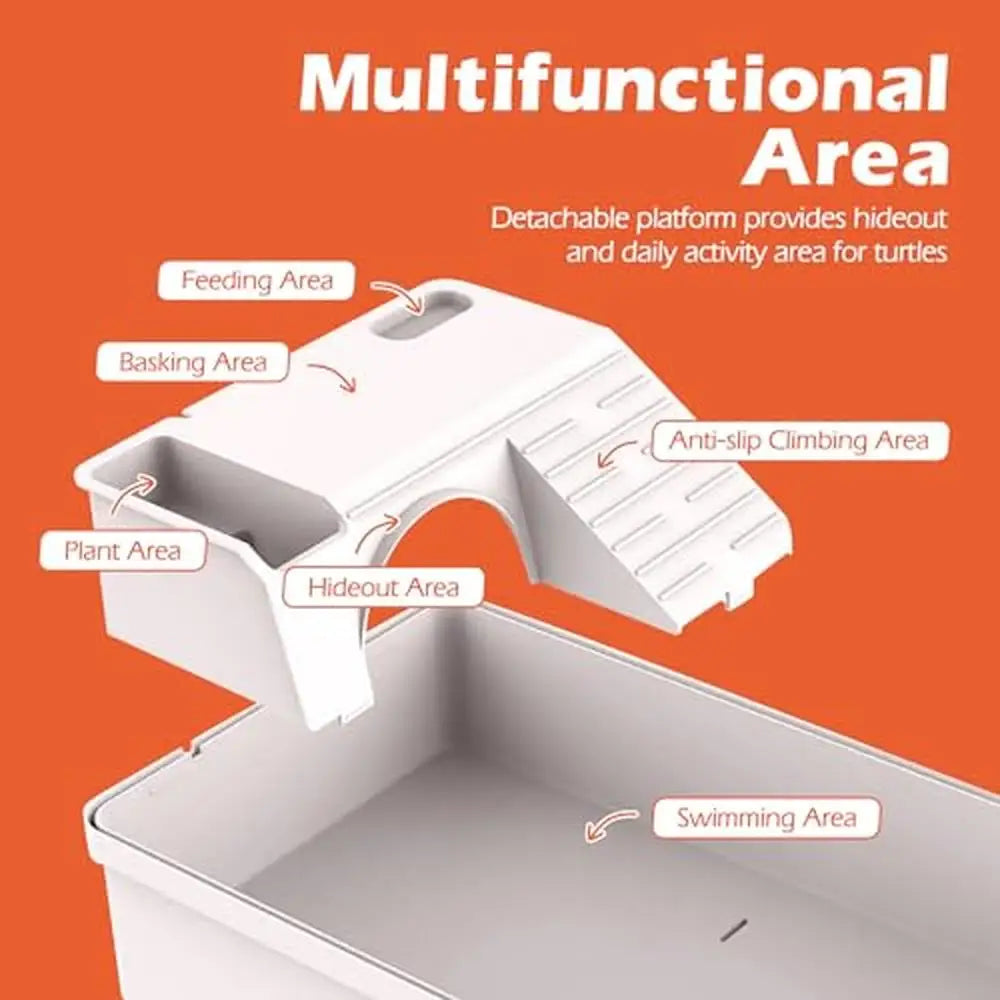 Multifunctional Area

Detachable platform provides hideout and daily activity area for turtles

Feeding Area

Basking Area

Anti-slip Climbing Area

Plant Area

Hideout Area

Swimming Area