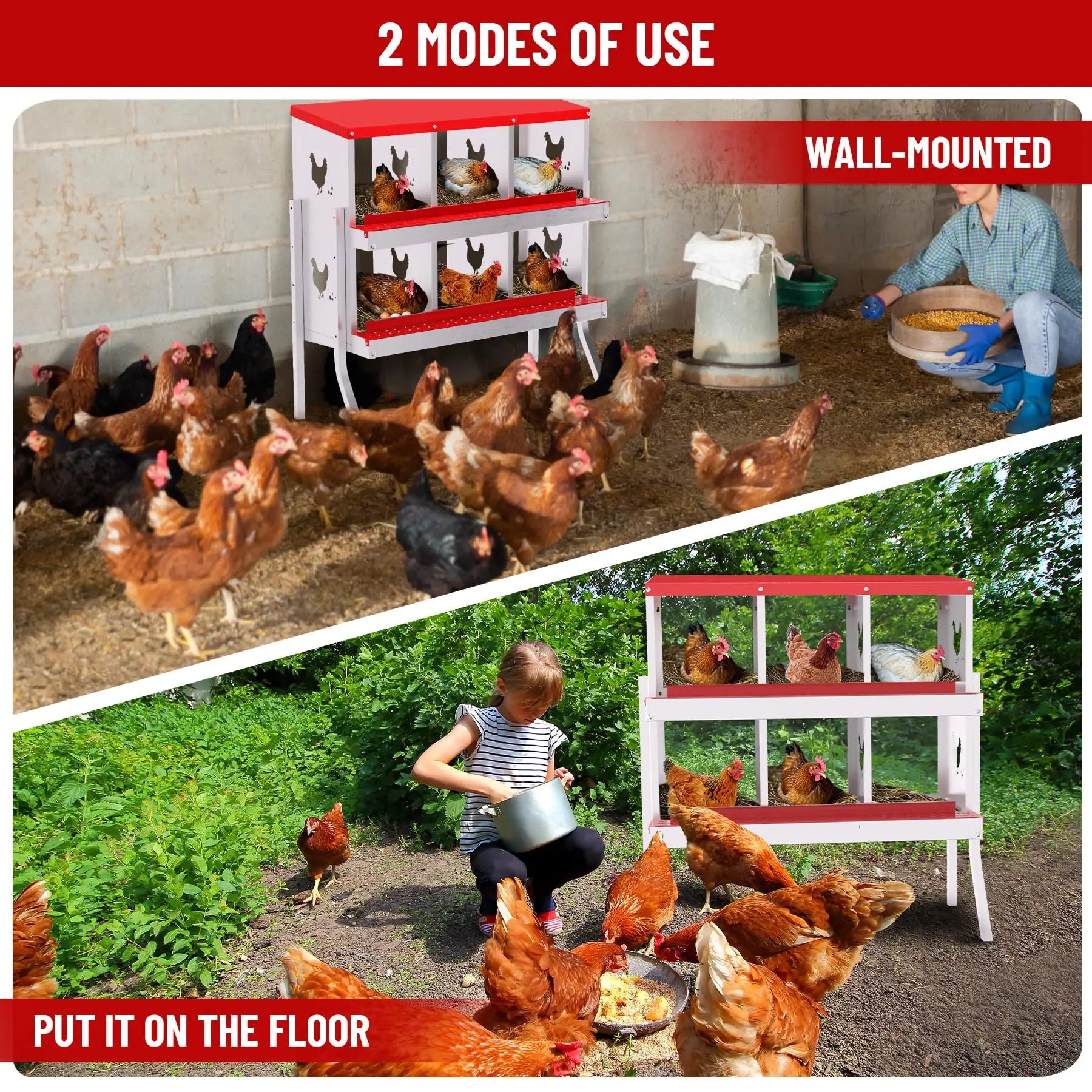 2 MODES OF USE

WALL-MOUNTED

PUT IT ON THE FLOOR