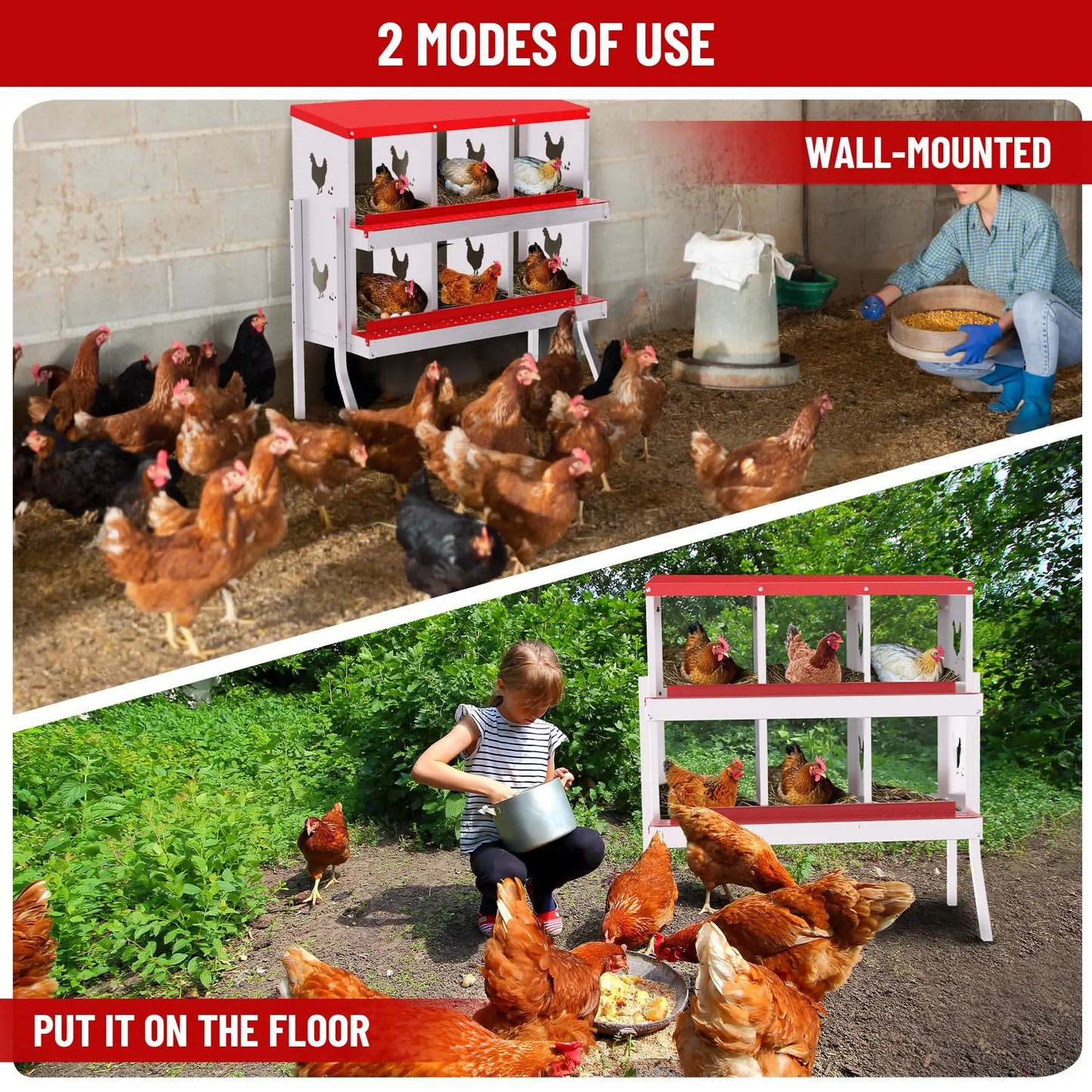 2 MODES OF USE

WALL-MOUNTED

PUT IT ON THE FLOOR