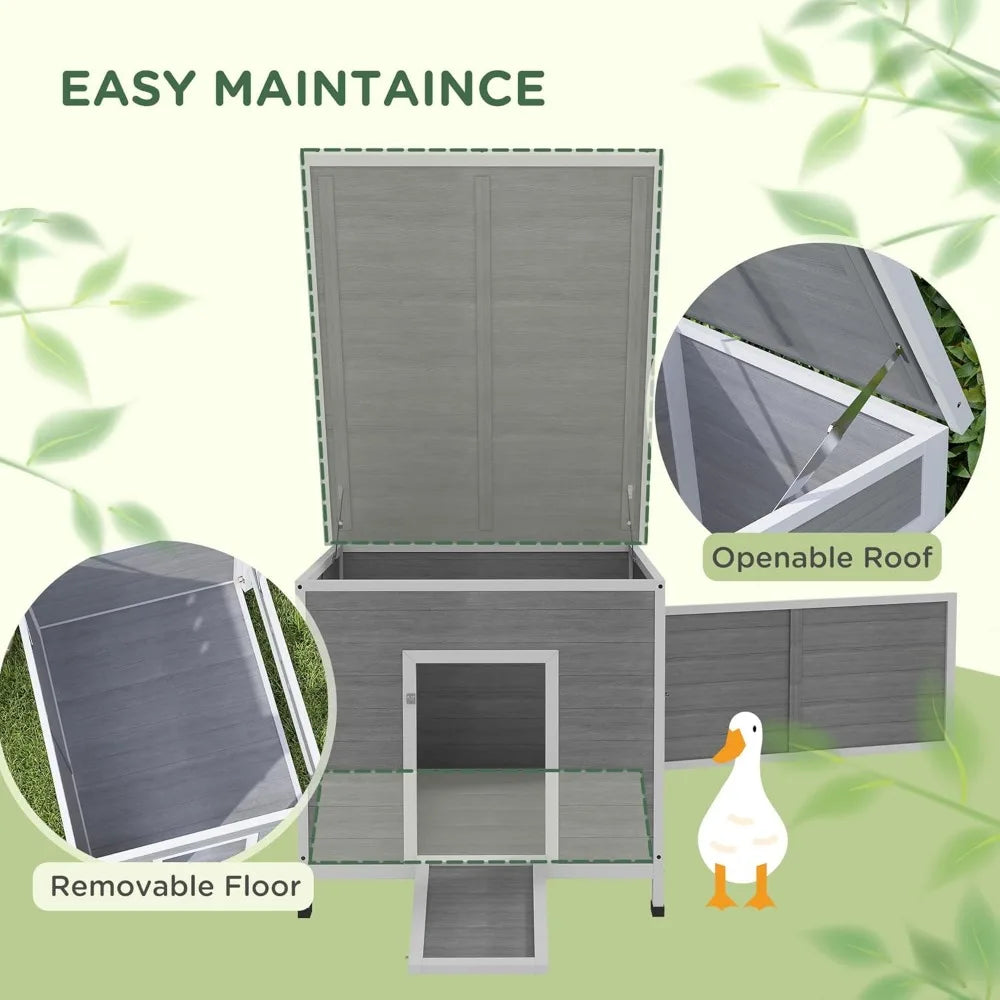 EASY MAINTAINCE

Openable Roof

Removable Floor