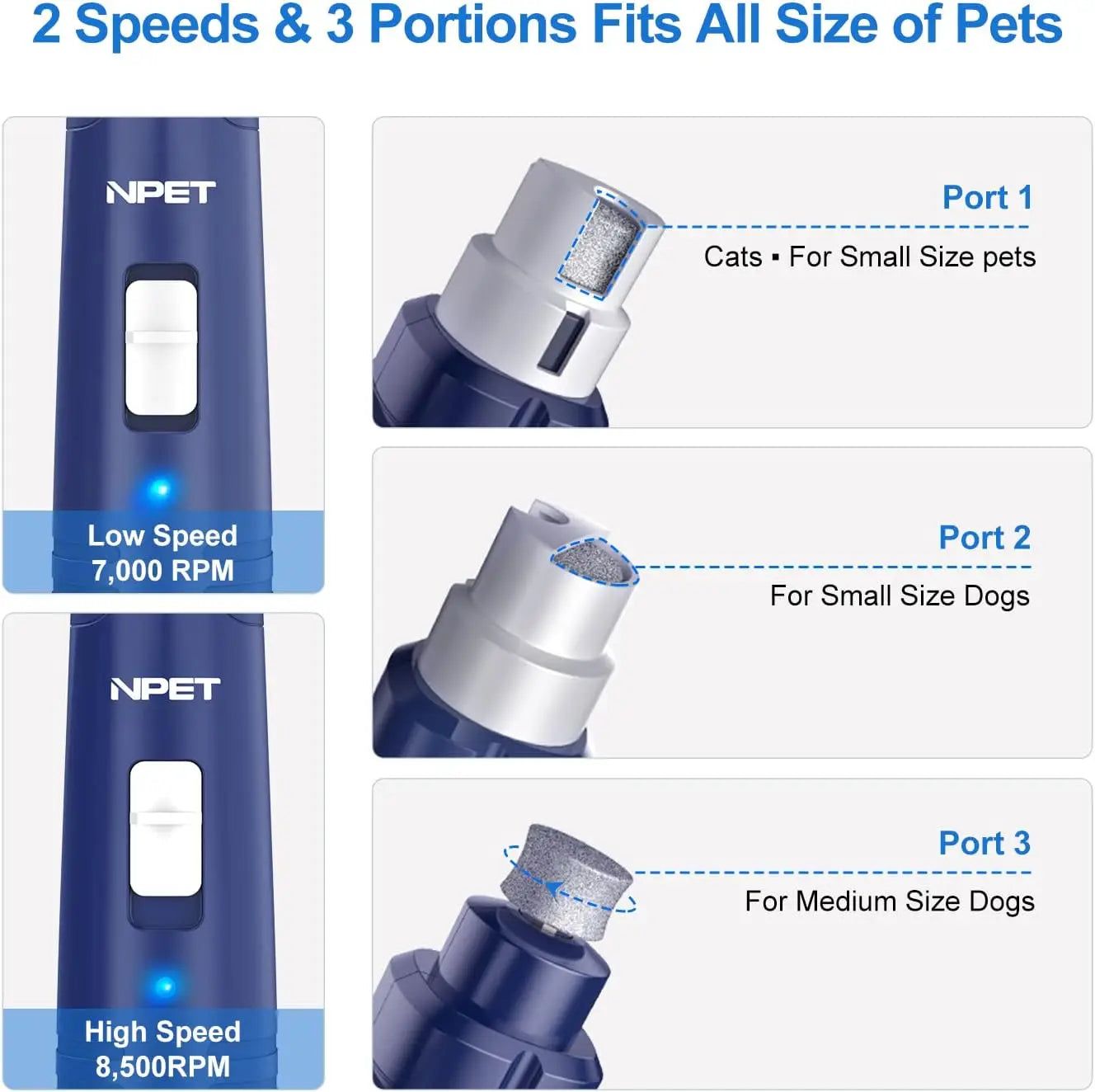 2 Speeds & 3 Portions Fits All Size of Pets

NPET

Low Speed
7,000 RPM

NPET

High Speed
8,500RPM

Port 1
Cats ▪ For Small Size pets

Port 2
For Small Size Dogs

Port 3
For Medium Size Dogs