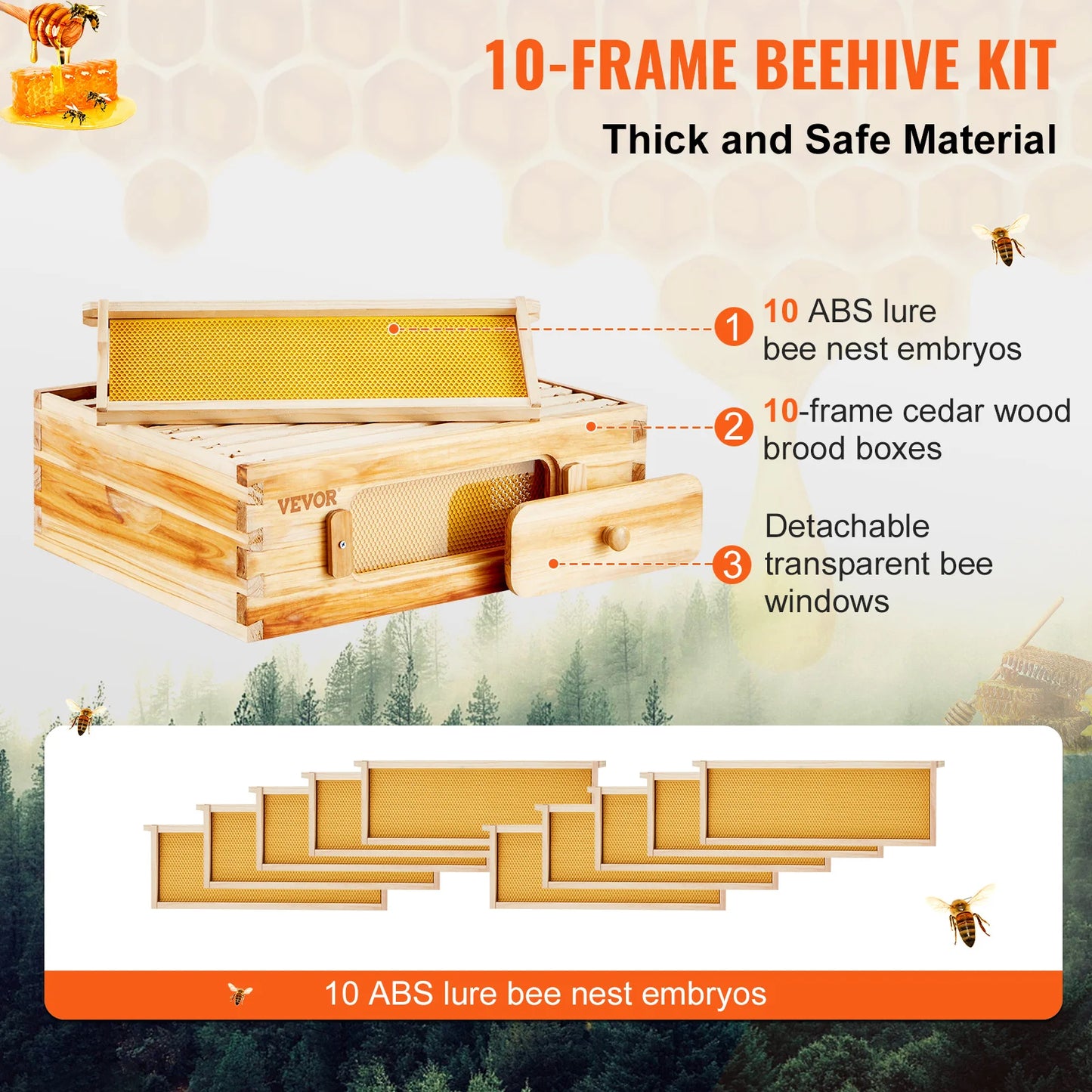 10-FRAME BEEHIVE KIT

Thick and Safe Material

VEVOR

1 10 ABS lure bee nest embryos

2 10-frame cedar wood brood boxes

3 Detachable transparent bee windows

10 ABS lure bee nest embryos