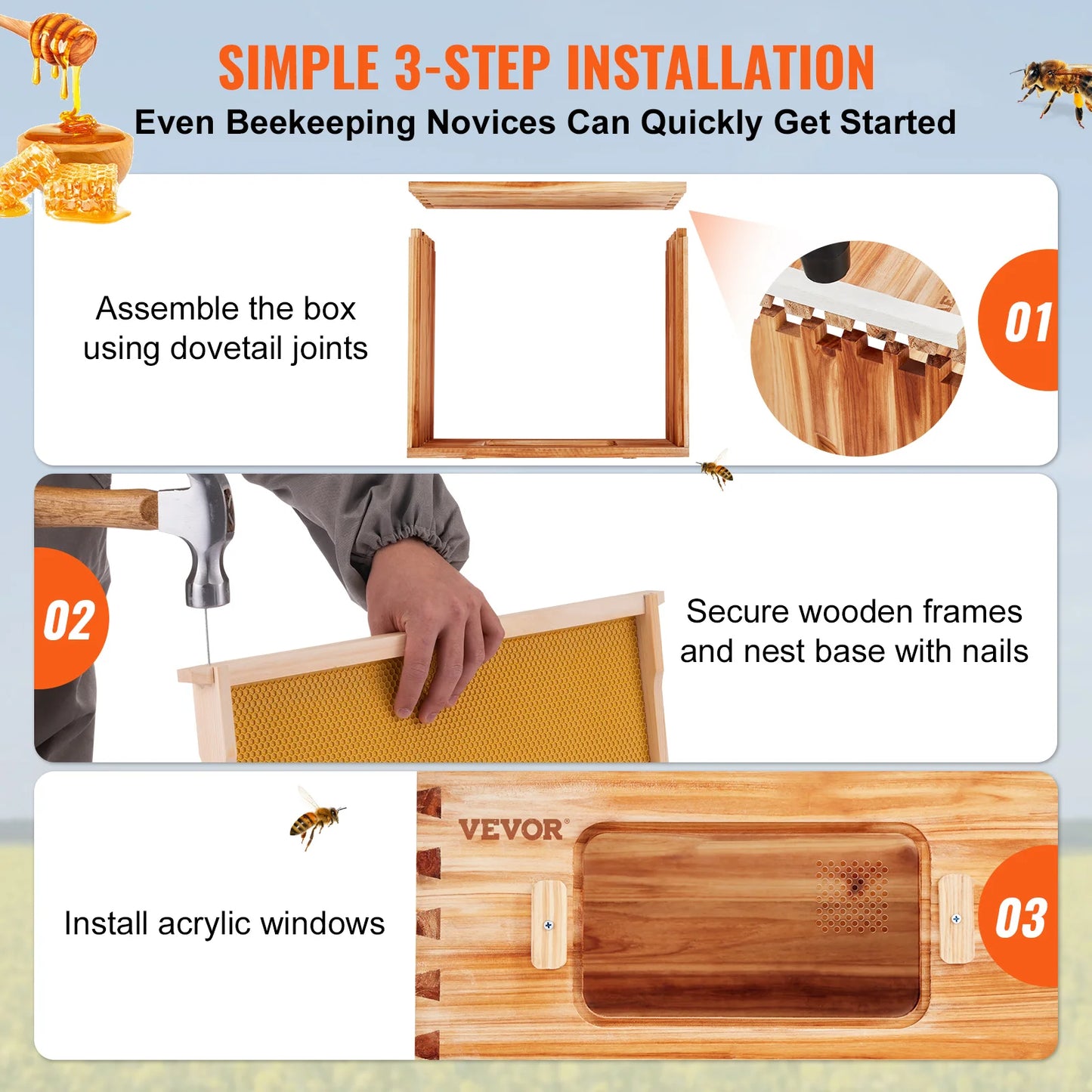 SIMPLE 3-STEP INSTALLATION

Even Beekeeping Novices Can Quickly Get Started

Assemble the box using dovetail joints

01

02

Secure wooden frames and nest base with nails

Install acrylic windows

VEVOR

03